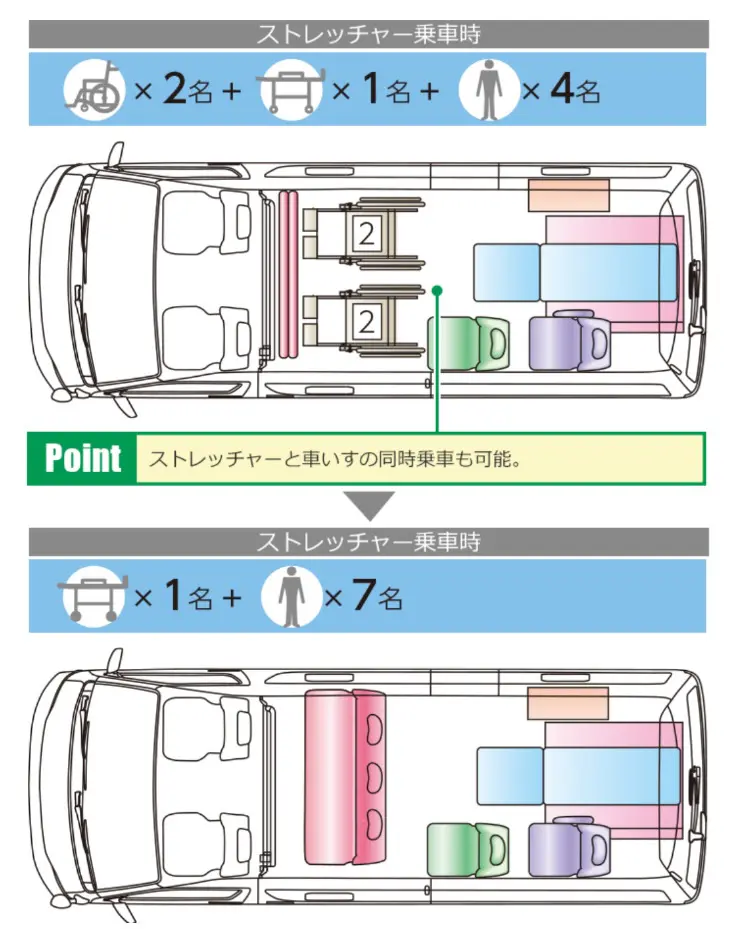 ストレッチャー乗車時

× 2名 + × 1名 + × 4名

2

2

Point ストレッチャーと車いすの同時乗車も可能。

ストレッチャー乗車時

× 1名 + × 7名