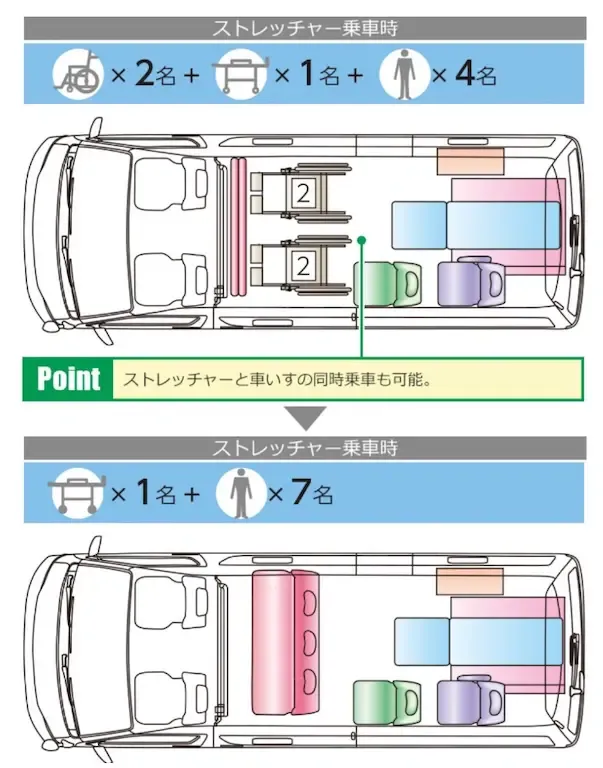 ストレッチャー乗車時

× 2名 + × 1名 + × 4名

2

2

Point ストレッチャーと車いすの同時乗車も可能。

ストレッチャー乗車時

× 1名 + × 7名